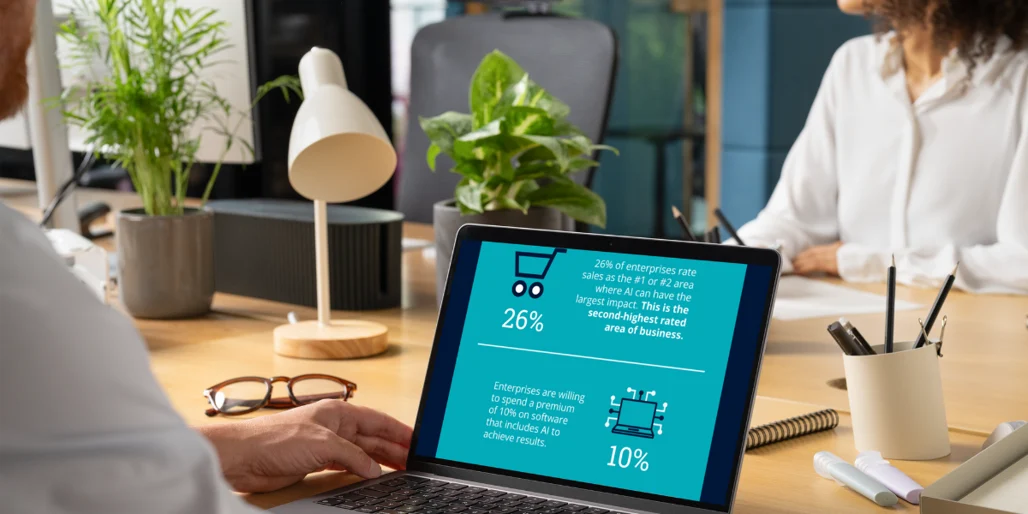 26%

26% of enterprises rate sales as the #1 or #2 area where AI can have the largest impact. This is the second-highest rated area of business.

Enterprises are willing to spend a premium of 10% on software that includes AI to achieve results.

10%