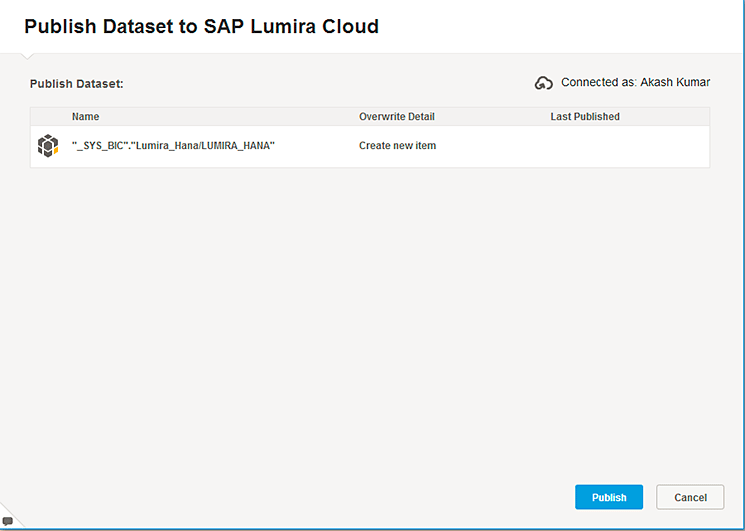 Publish Dataset to SAP Lumira Cloud

Publish Dataset:

Connected as: Akash Kumar

| Name | Overwrite Detail | Last Published |
|---|---|---|
| "_SYS_BIC"."Lumira_Hana/LUMIRA_HANA" | Create new item | |

Publish

Cancel