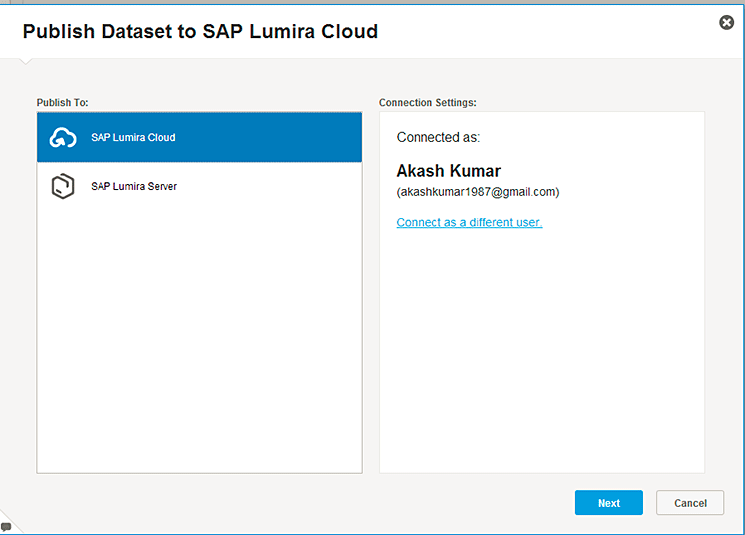 Publish Dataset to SAP Lumira Cloud

Publish To:

SAP Lumira Cloud

SAP Lumira Server

Connection Settings:

Connected as:

Akash Kumar

(akashkumar1987@gmail.com)

Connect as a different user.

Next

Cancel