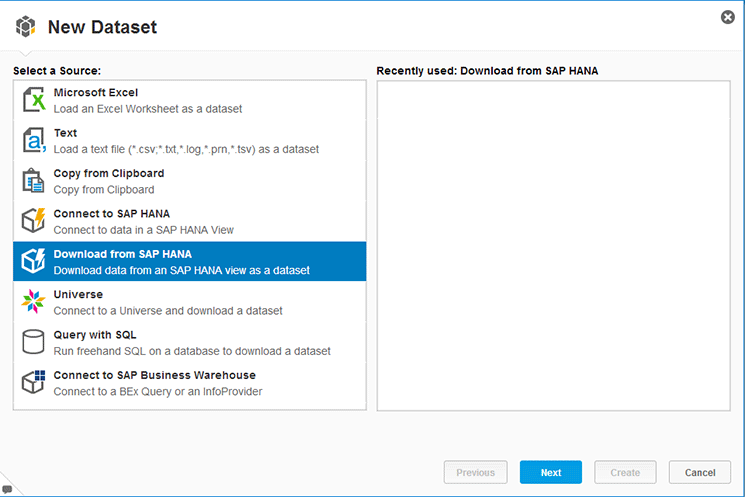 New Dataset

Select a Source:

Microsoft Excel
Load an Excel Worksheet as a dataset

Text
Load a text file (*.csv;*.txt,*.log,*.prn,*.tsv) as a dataset

Copy from Clipboard
Copy from Clipboard

Connect to SAP HANA
Connect to data in a SAP HANA View

Download from SAP HANA
Download data from an SAP HANA view as a dataset

Universe
Connect to a Universe and download a dataset

Query with SQL
Run freehand SQL on a database to download a dataset

Connect to SAP Business Warehouse
Connect to a BEx Query or an InfoProvider

Recently used: Download from SAP HANA

Previous Next Create Cancel