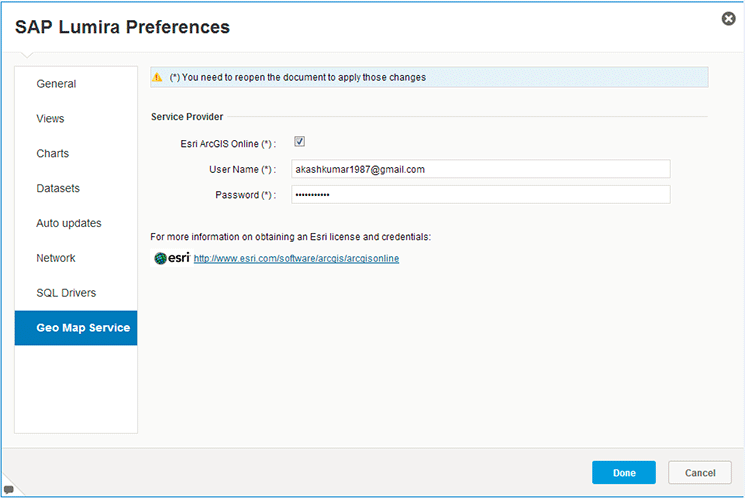 SAP Lumira Preferences

General
Views
Charts
Datasets
Auto updates
Network
SQL Drivers
Geo Map Service

(*) You need to reopen the document to apply those changes

Service Provider

Esri ArcGIS Online (*) :
User Name (*) : akashkumar1987@gmail.com
Password (*) : •••••••••••

For more information on obtaining an Esri license and credentials:

esri http://www.esri.com/software/arcgis/arcgisonline

Done
Cancel