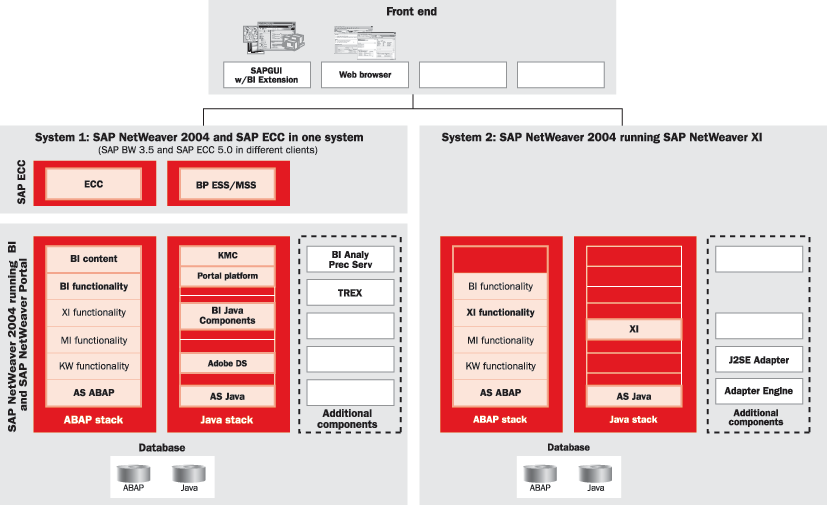 Front end

SAPGUI w/BI Extension

Web browser

System 1: SAP NetWeaver 2004 and SAP ECC in one system
(SAP BW 3.5 and SAP ECC 5.0 in different clients)

SAP ECC

ECC

BP ESS/MSS

SAP NetWeaver 2004 running BI and SAP NetWeaver Portal

BI content
BI functionality
XI functionality
MI functionality
KW functionality
AS ABAP
ABAP stack

KMC
Portal platform
BI Java Components
Adobe DS
AS Java
Java stack

BI Analy Prec Serv
TREX
Additional components

Database
ABAP
Java

System 2: SAP NetWeaver 2004 running SAP NetWeaver XI

BI functionality
XI functionality
MI functionality
KW functionality
AS ABAP
ABAP stack

XI
AS Java
Java stack

J2SE Adapter
Adapter Engine
Additional components

Database
ABAP
Java